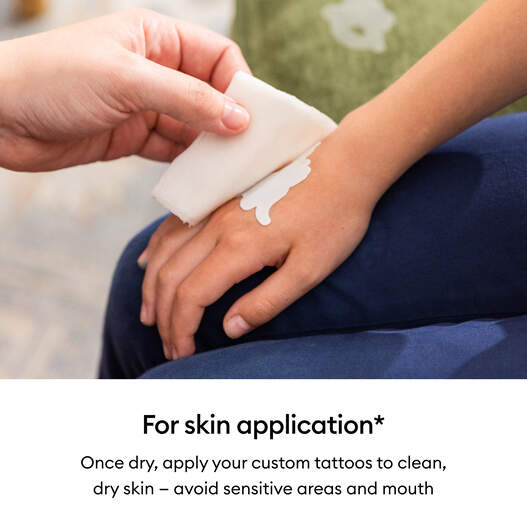 For skin application*

Once dry, apply your custom tattoos to clean, dry skin – avoid sensitive areas and mouth