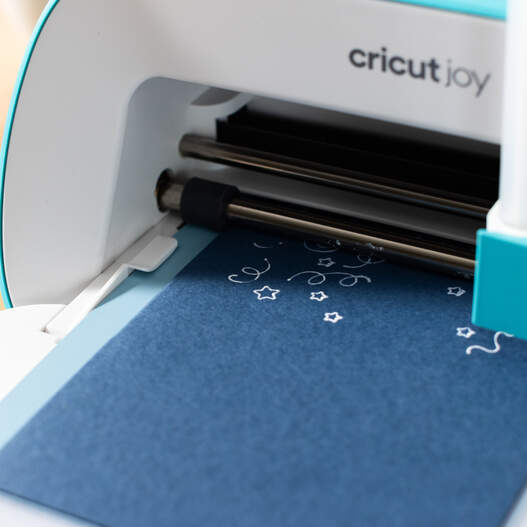 cricut joy