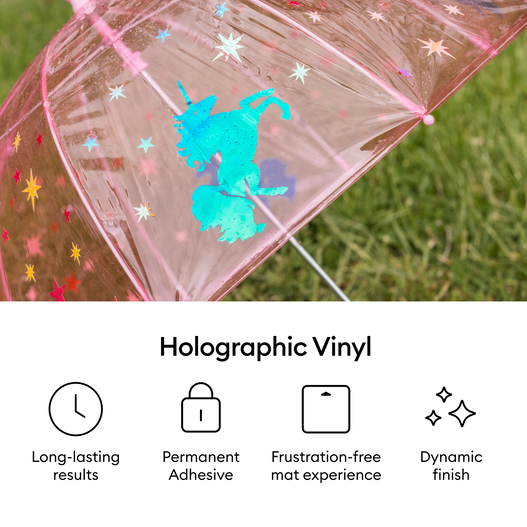 Holographic Vinyl

Long-lasting results

Permanent Adhesive

Frustration-free mat experience

Dynamic finish