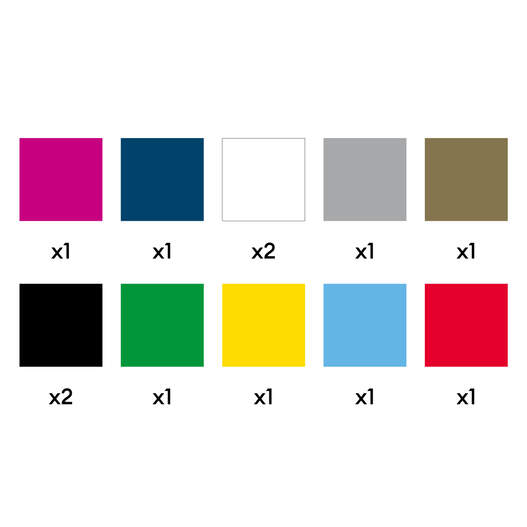 x1 x1 x2 x1 x1

x2 x1 x1 x1 x1