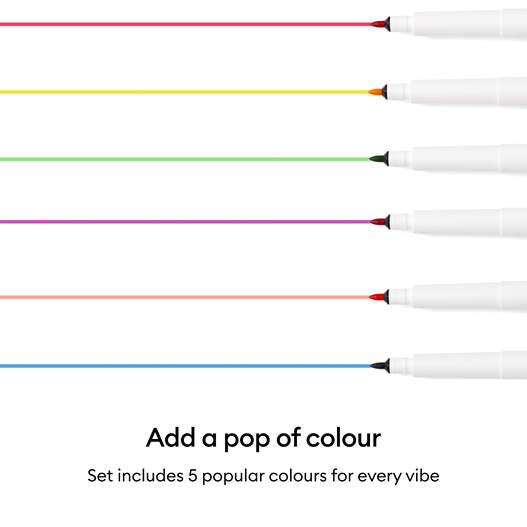 Add a pop of colour

Set includes 5 popular colours for every vibe