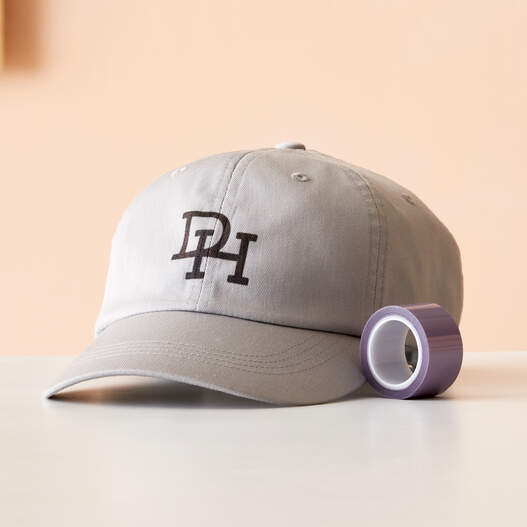 DH