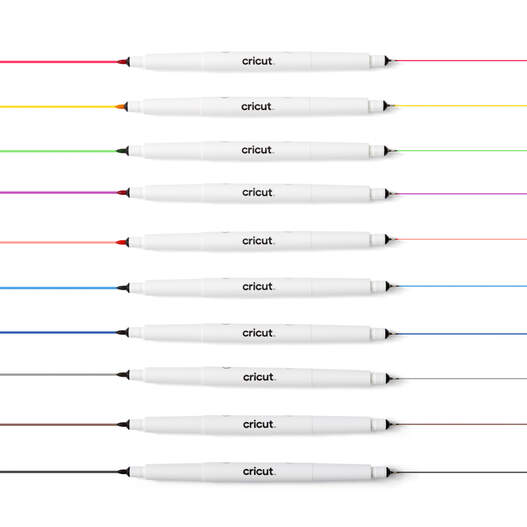 cricut

cricut

cricut

cricut

cricut

cricut

cricut

cricut

cricut

cricut