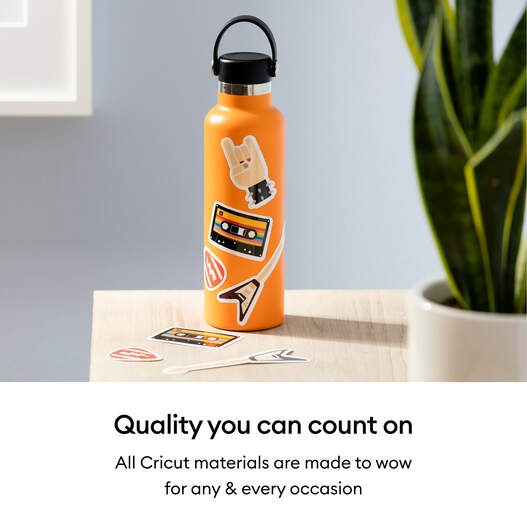 Quality you can count on

All Cricut materials are made to wow for any & every occasion