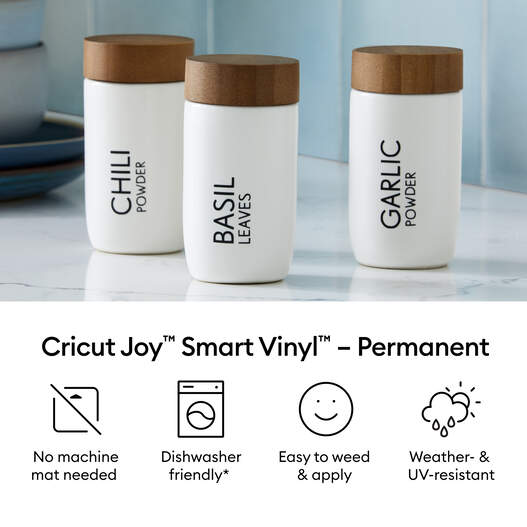 CHILI
POWDER

BASIL
LEAVES

GARLIC
POWDER

Cricut Joy™ Smart Vinyl™ – Permanent

No machine mat needed

Dishwasher friendly*

Easy to weed & apply

Weather- & UV-resistant