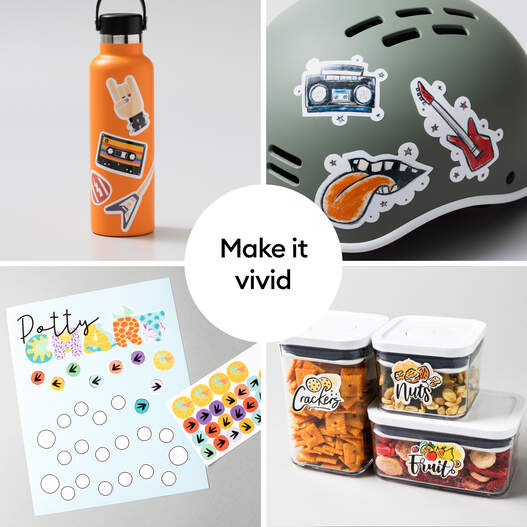 Make it vivid

Potty CHART

Crackers

Nuts

Fruit