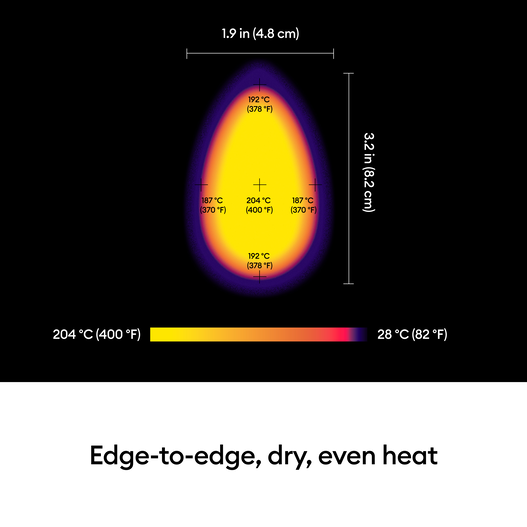 1.9 in (4.8 cm)

3.2 in (8.2 cm)

192 °C
(378 °F)

187 °C
(370 °F)

204 °C
(400 °F)

187 °C
(370 °F)

192 °C
(378 °F)

204 °C (400 °F)

28 °C (82 °F)

Edge-to-edge, dry, even heat