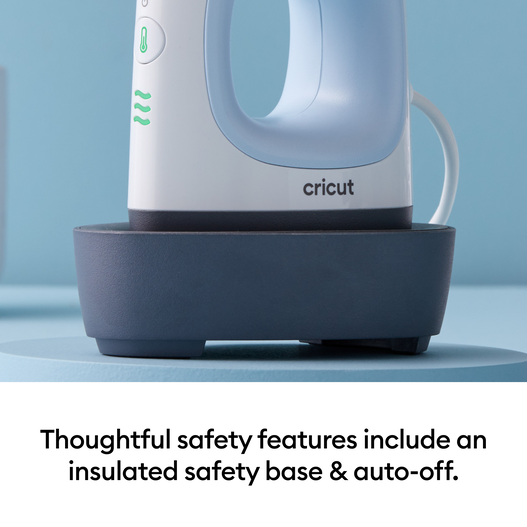 cricut

Thoughtful safety features include an insulated safety base & auto-off.