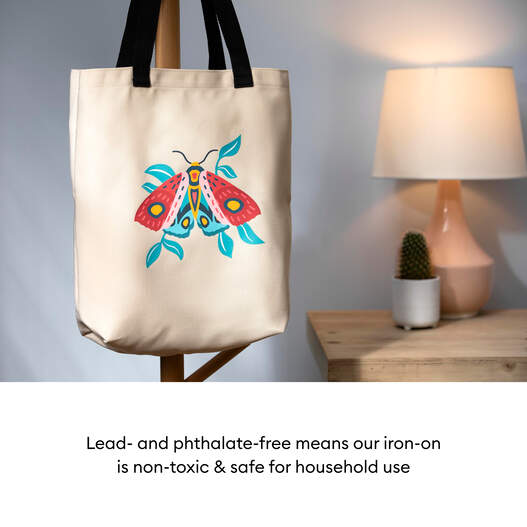 Lead- and phthalate-free means our iron-on is non-toxic & safe for household use