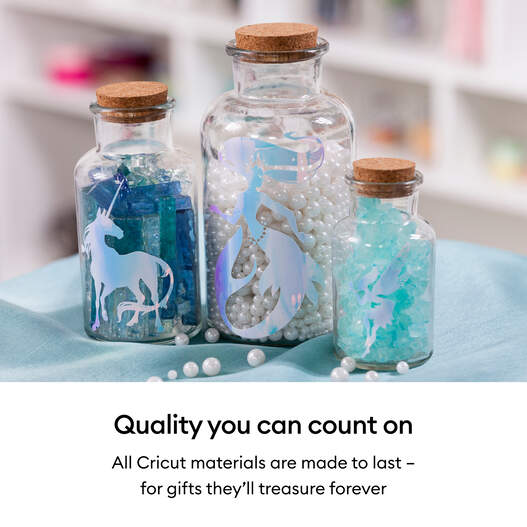 Quality you can count on

All Cricut materials are made to last – for gifts they'll treasure forever