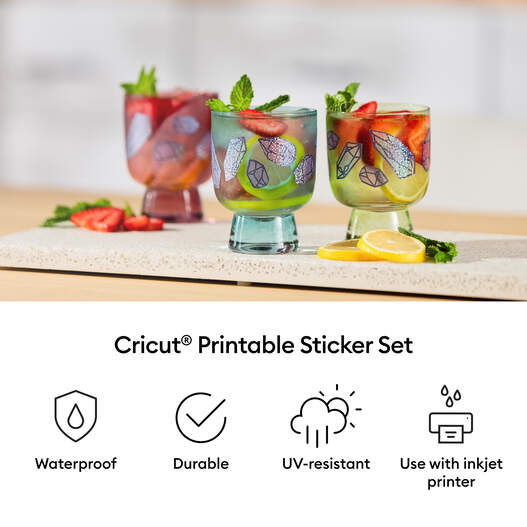 Cricut® Printable Sticker Set

Waterproof

Durable

UV-resistant

Use with inkjet printer