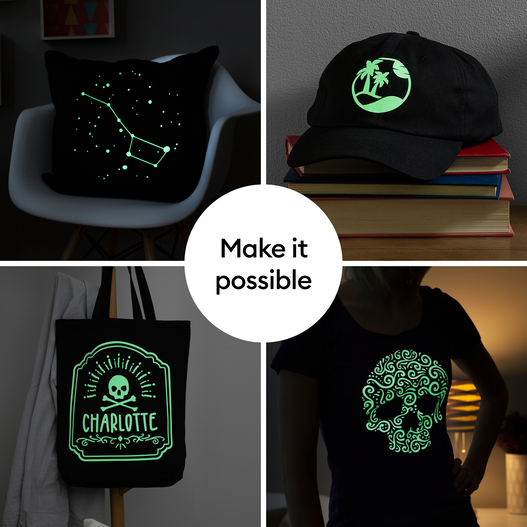 Make it possible

CHARLOTTE