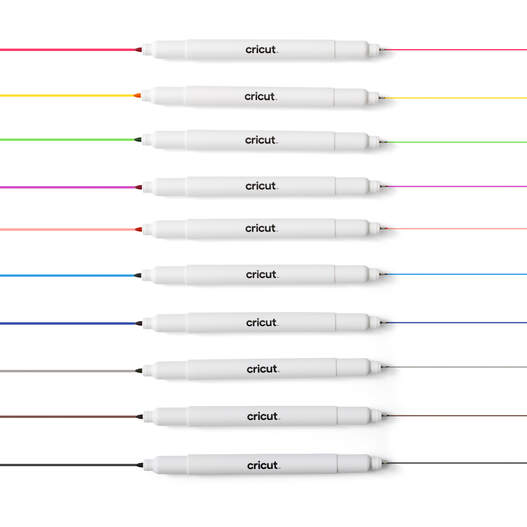 cricut

cricut

cricut

cricut

cricut

cricut

cricut

cricut

cricut

cricut