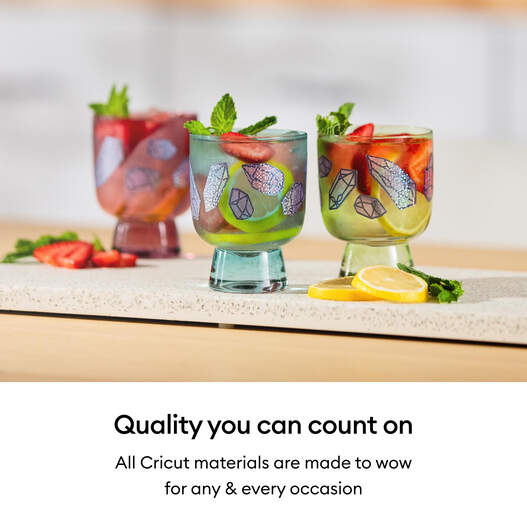 Quality you can count on

All Cricut materials are made to wow for any & every occasion