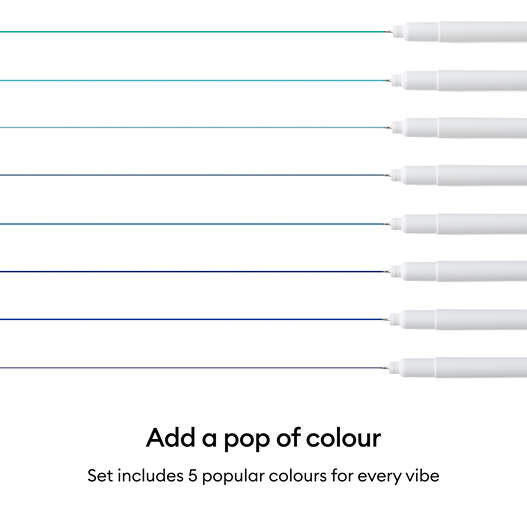 Add a pop of colour

Set includes 5 popular colours for every vibe