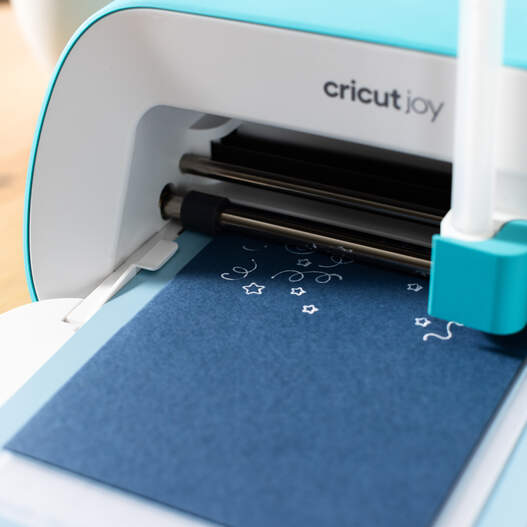 cricut joy