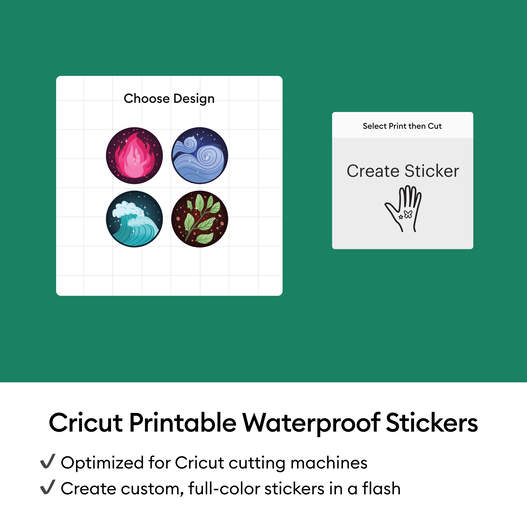 Choose Design

Select Print then Cut

Create Sticker

Cricut Printable Waterproof Stickers

✓ Optimized for Cricut cutting machines
✓ Create custom, full-color stickers in a flash