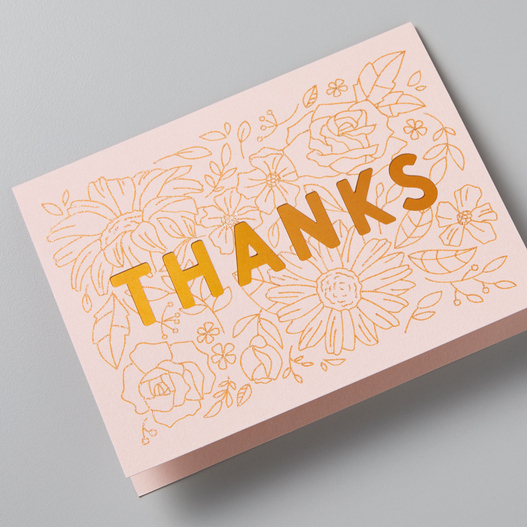 THANKS