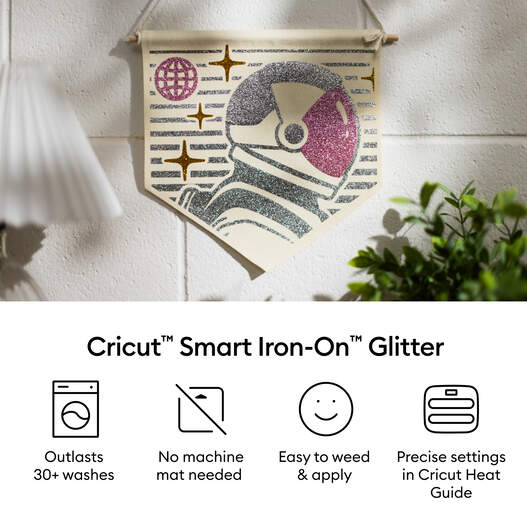 Cricut™ Smart Iron-On™ Glitter

Outlasts 30+ washes

No machine mat needed

Easy to weed & apply

Precise settings in Cricut Heat Guide