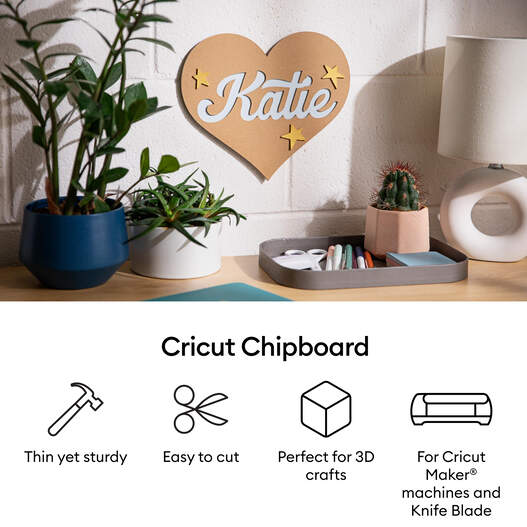 Katie

Cricut Chipboard

Thin yet sturdy

Easy to cut

Perfect for 3D crafts

For Cricut Maker® machines and Knife Blade