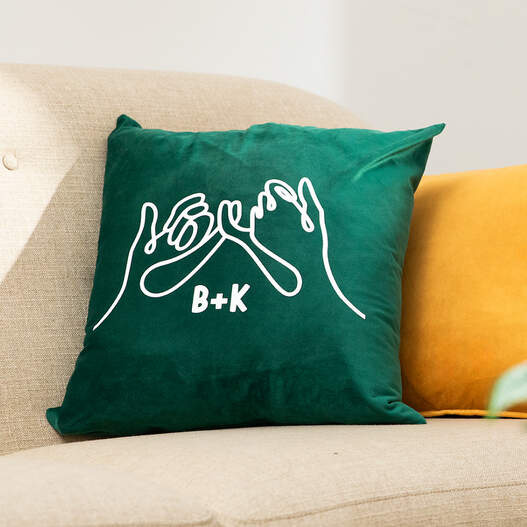 B+K