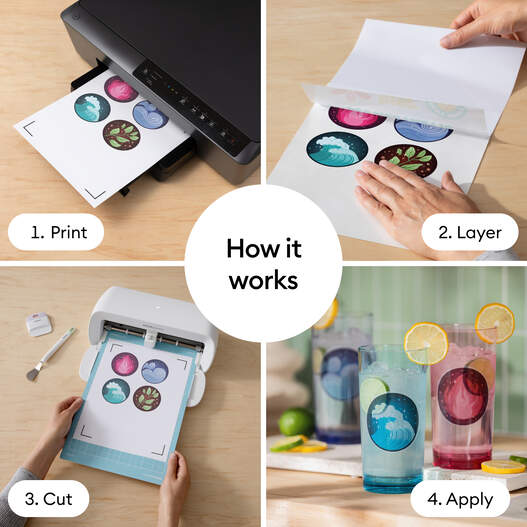 1. Print

2. Layer

How it works

3. Cut

4. Apply