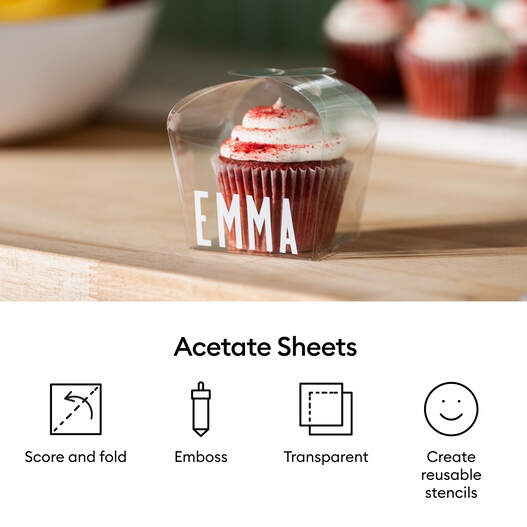 EMMA

Acetate Sheets

Score and fold

Emboss

Transparent

Create reusable stencils