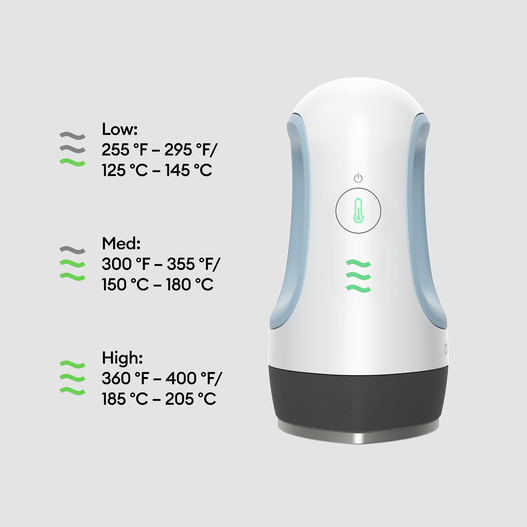 Low:
255 °F – 295 °F/
125 °C – 145 °C

Med:
300 °F – 355 °F/
150 °C – 180 °C

High:
360 °F – 400 °F/
185 °C – 205 °C