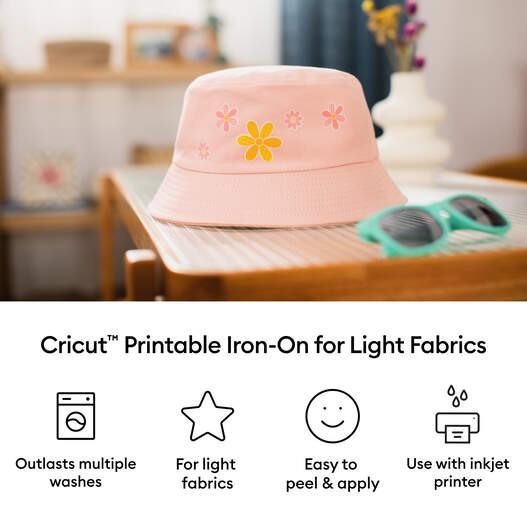 Cricut™ Printable Iron-On for Light Fabrics

Outlasts multiple washes

For light fabrics

Easy to peel & apply

Use with inkjet printer