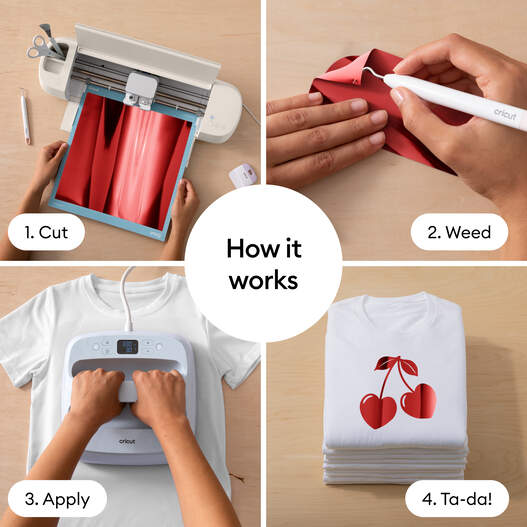 1. Cut

cricut

2. Weed

How it works

cricut

3. Apply

4. Ta-da!