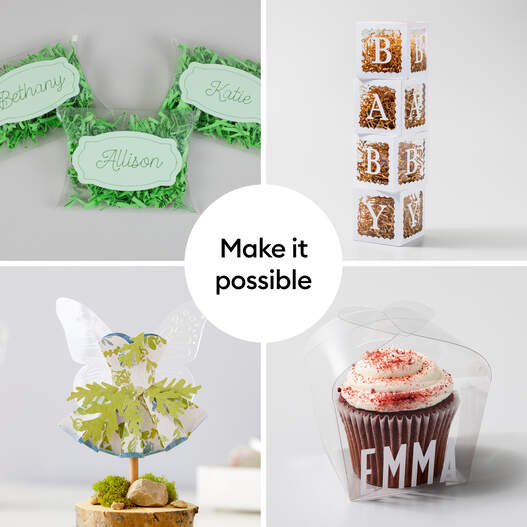 Bethany

Katie

Allison

B B
A A
B B
Y Y

Make it possible

EMMA