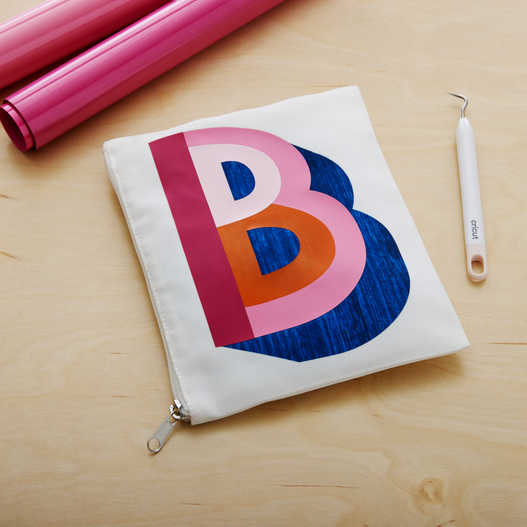 B

cricut