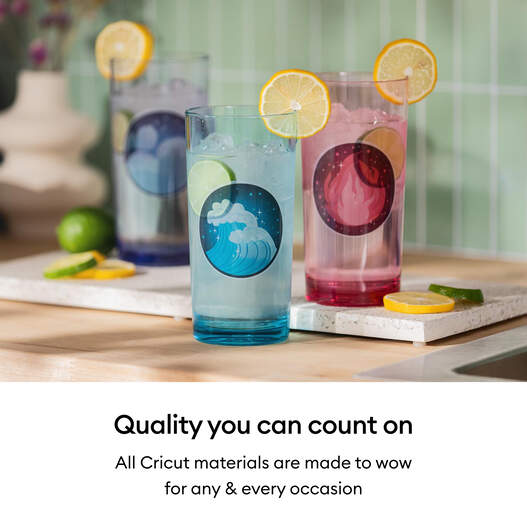 Quality you can count on

All Cricut materials are made to wow for any & every occasion