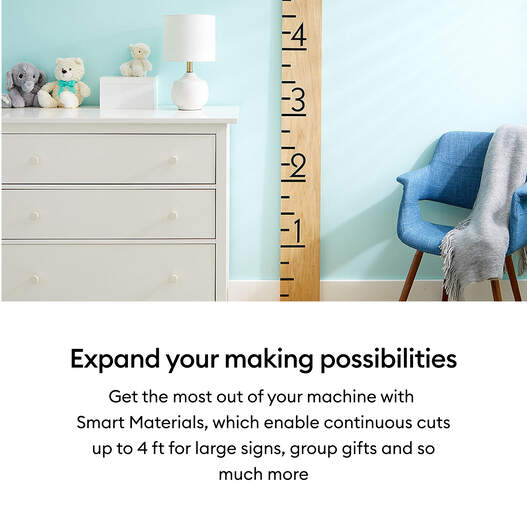 4
3
2
1

Expand your making possibilities

Get the most out of your machine with Smart Materials, which enable continuous cuts up to 4 ft for large signs, group gifts and so much more