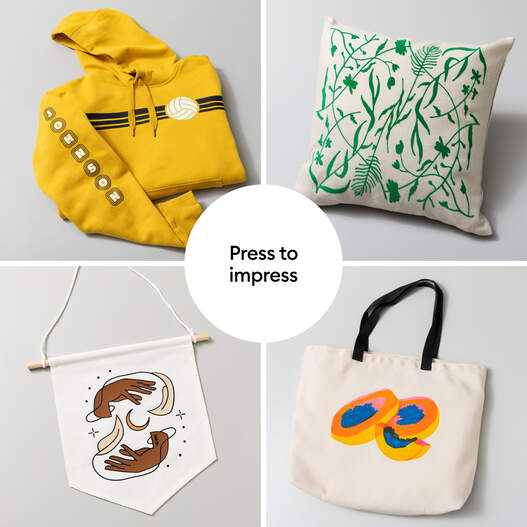 JOHNSON

Press to impress