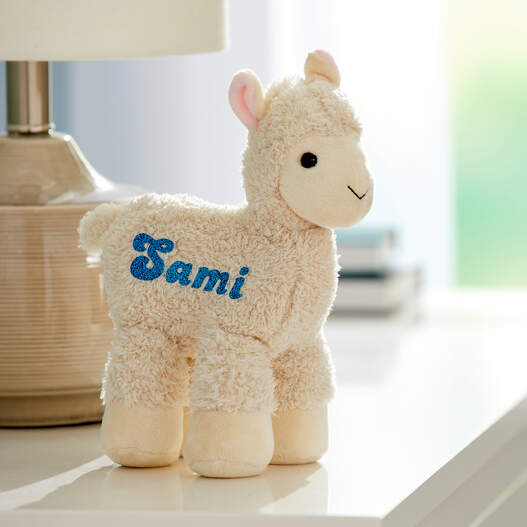 Sami