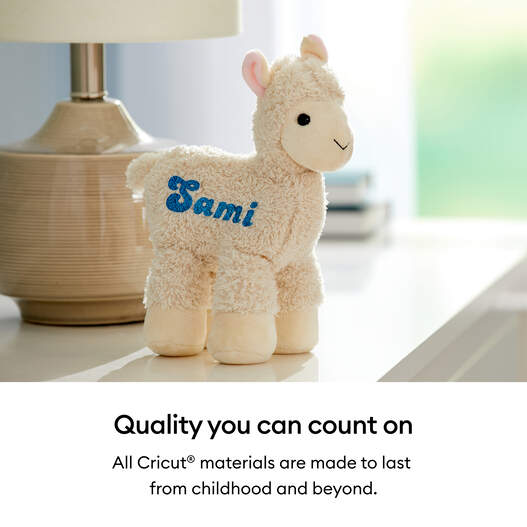 Sami

Quality you can count on

All Cricut® materials are made to last from childhood and beyond.