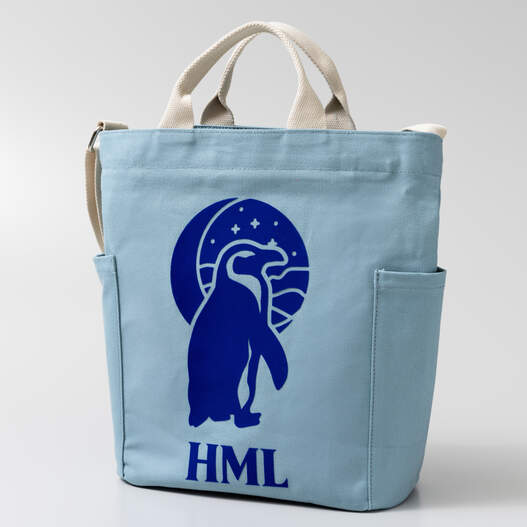 HML