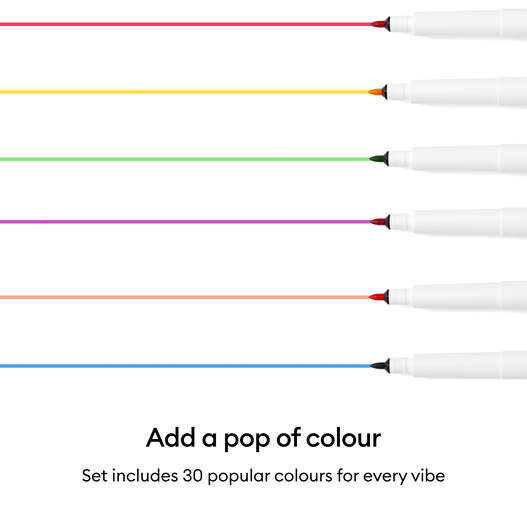 Add a pop of colour

Set includes 30 popular colours for every vibe