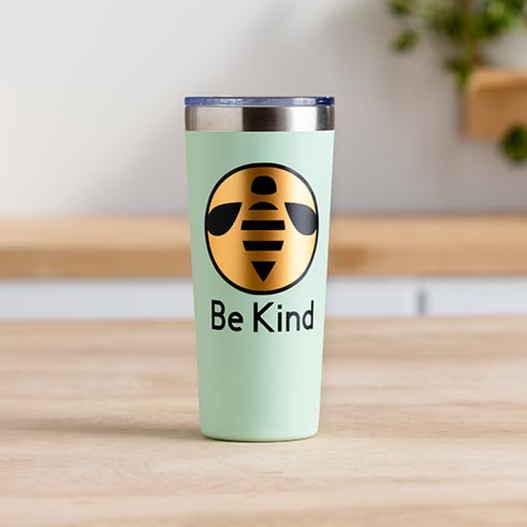 Be Kind