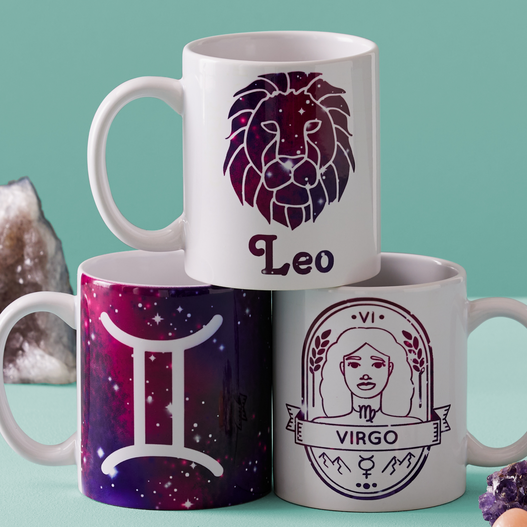 Leo

VI

VIRGO