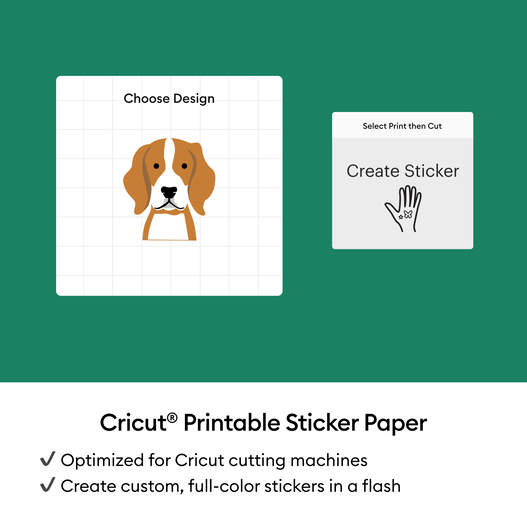 Choose Design

Select Print then Cut

Create Sticker

Cricut® Printable Sticker Paper

✓ Optimized for Cricut cutting machines
✓ Create custom, full-color stickers in a flash