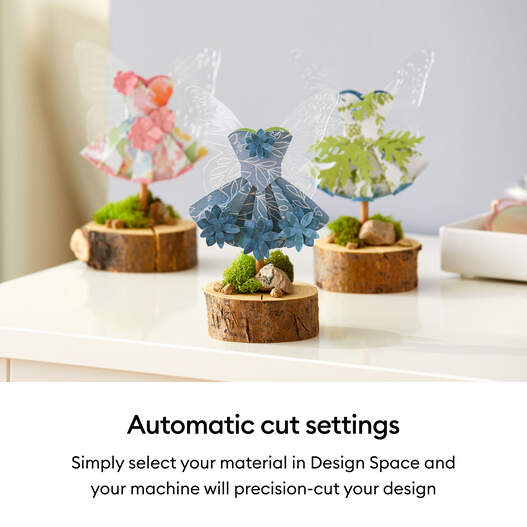 Automatic cut settings

Simply select your material in Design Space and your machine will precision-cut your design