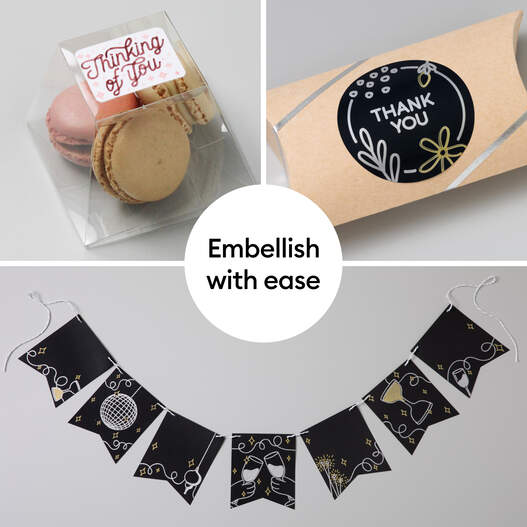 Thinking of You

THANK YOU

Embellish with ease