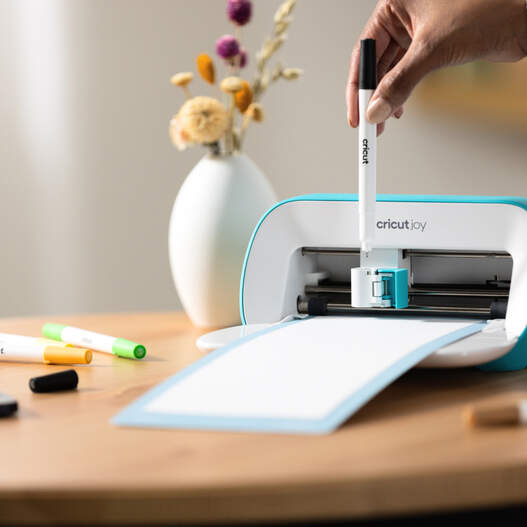 cricut

cricut joy