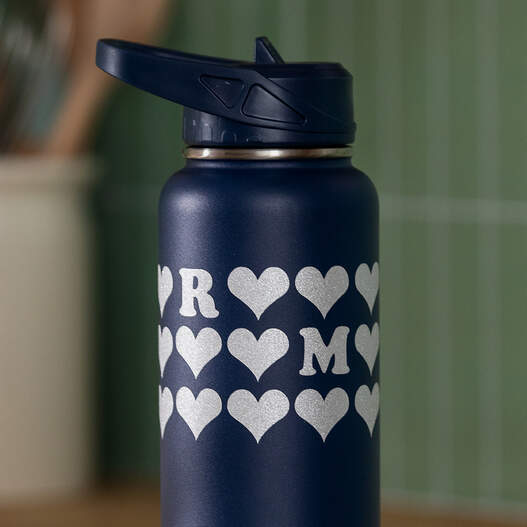 R
M