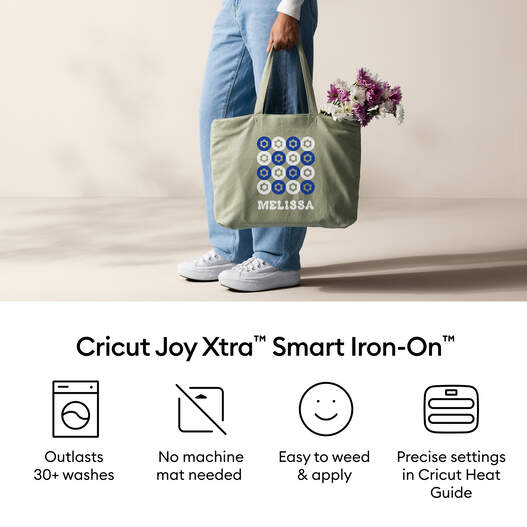 MELISSA

Cricut Joy Xtra™ Smart Iron-On™

Outlasts 30+ washes

No machine mat needed

Easy to weed & apply

Precise settings in Cricut Heat Guide