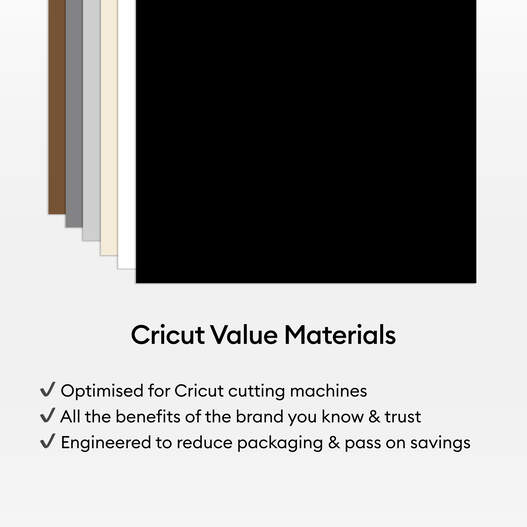 Cricut Value Materials

✓ Optimised for Cricut cutting machines
✓ All the benefits of the brand you know & trust
✓ Engineered to reduce packaging & pass on savings