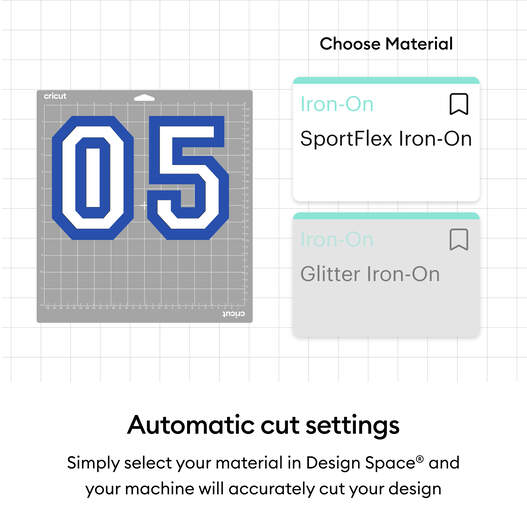 cricut

05

cricut

Choose Material

Iron-On
SportFlex Iron-On

Iron-On
Glitter Iron-On

Automatic cut settings

Simply select your material in Design Space® and your machine will accurately cut your design