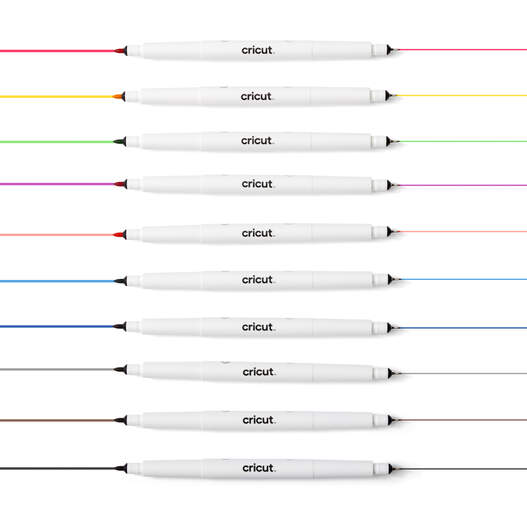 cricut

cricut

cricut

cricut

cricut

cricut

cricut

cricut

cricut

cricut